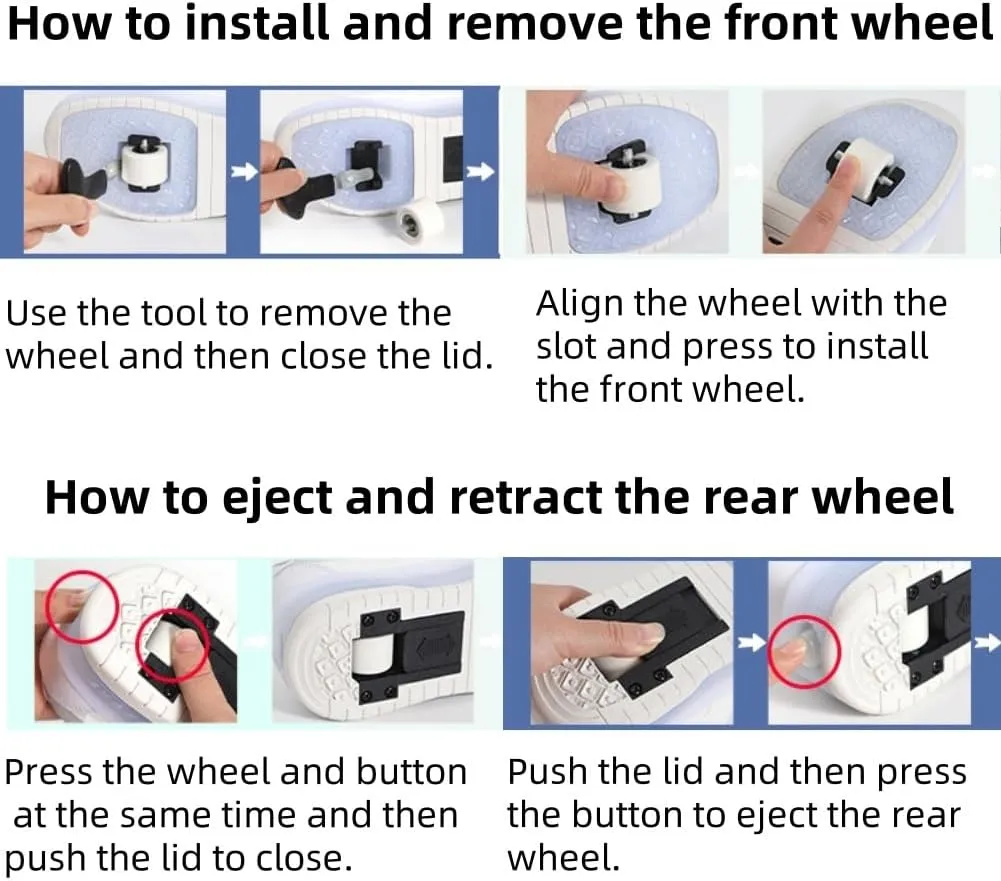 How to install and remove the front wheel

Use the tool to remove the wheel and then close the lid.

Align the wheel with the slot and press to install the front wheel.

How to eject and retract the rear wheel

Press the wheel and button at the same time and then push the lid to close.

Push the lid and then press the button to eject the rear wheel.